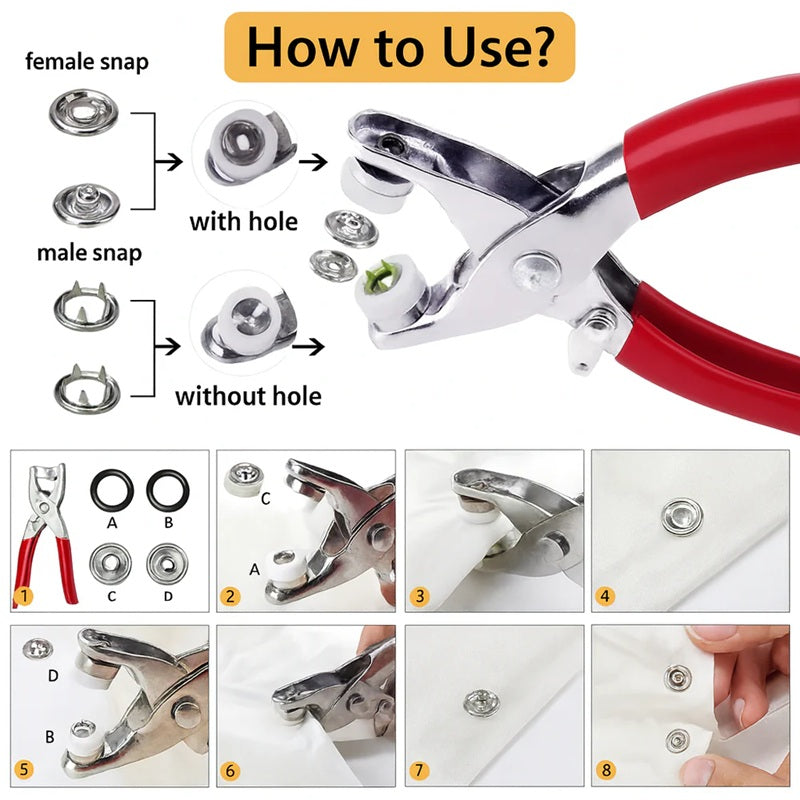 How to Use?

female snap

with hole

male snap

without hole

A
B
C
D
1

C
A
2

3

4

D
B
5

6

7

8