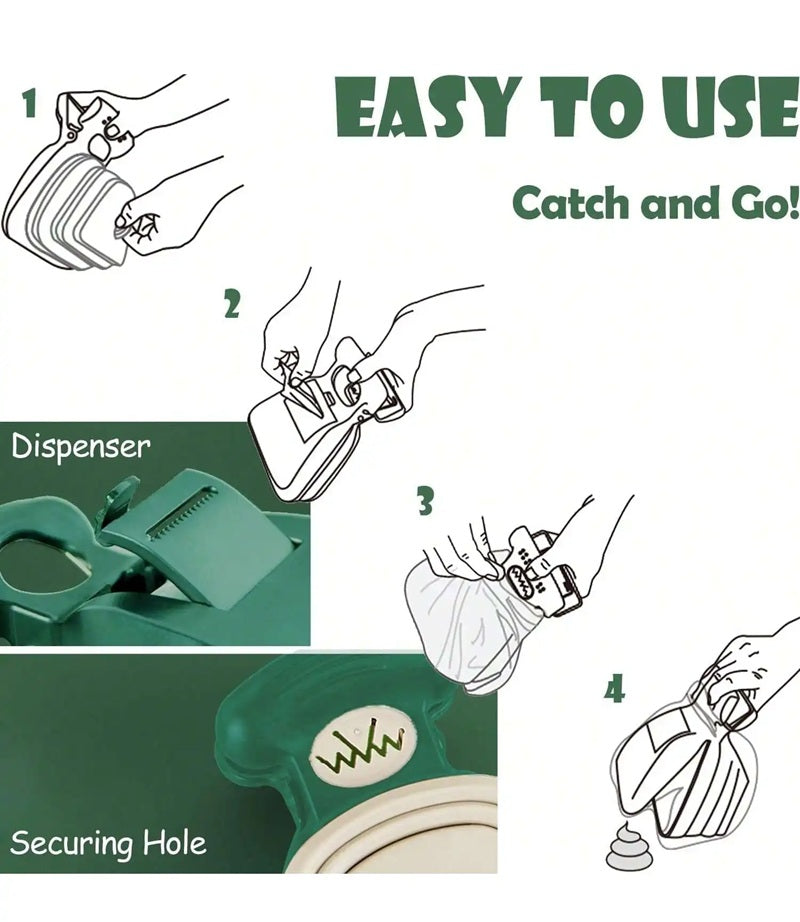 1

EASY TO USE

Catch and Go!

2

Dispenser

3

4

Securing Hole