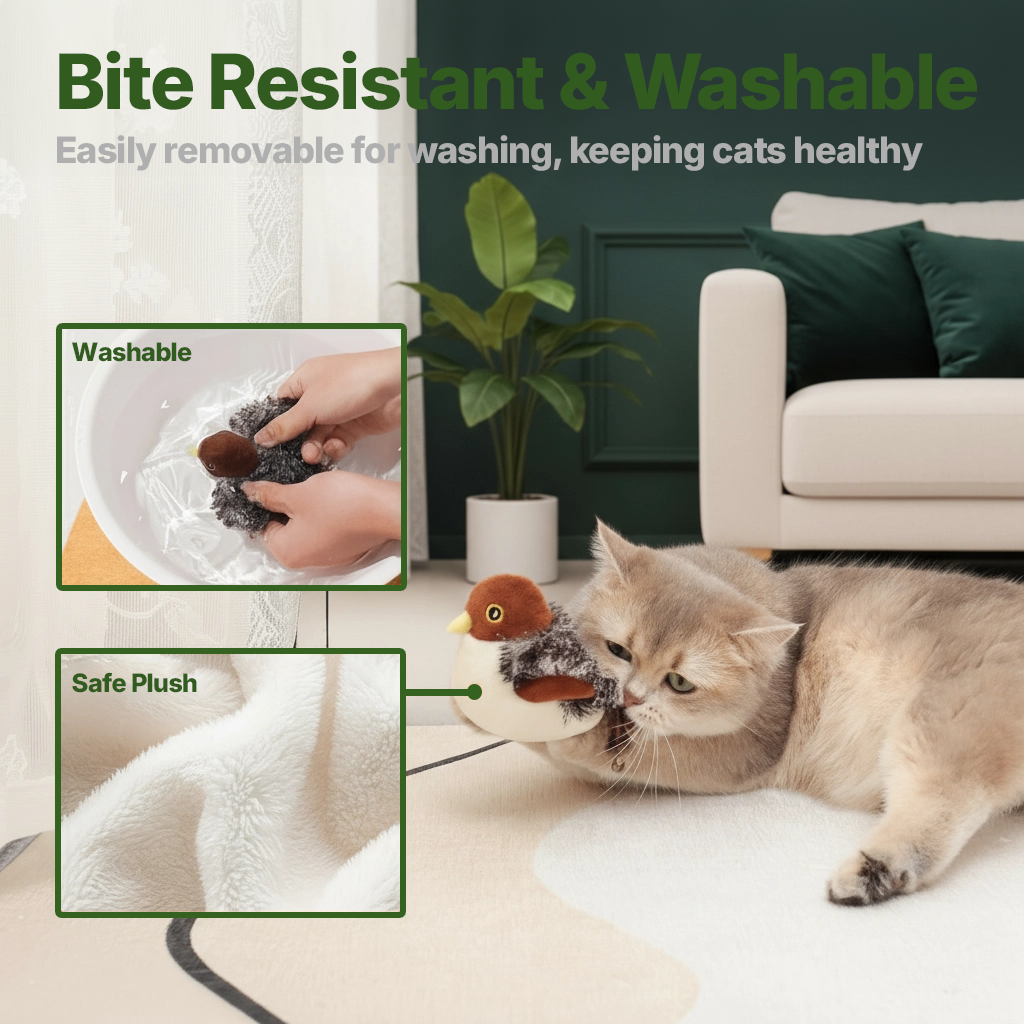 Bite Resistant & Washable
Easily removable for washing, keeping cats healthy

Washable

Safe Plush