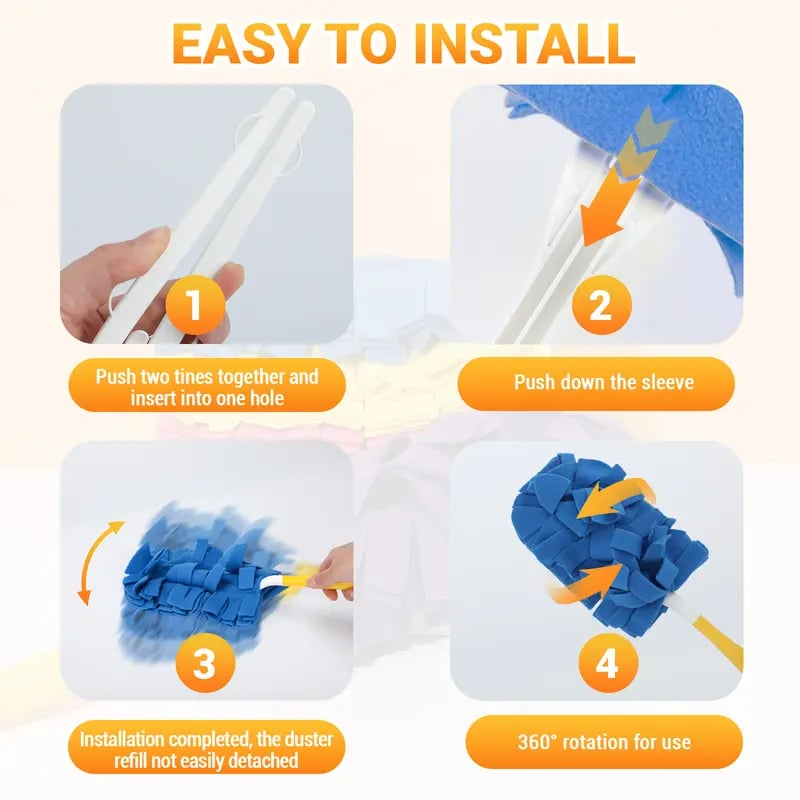 EASY TO INSTALL

1

Push two tines together and insert into one hole

2

Push down the sleeve

3

Installation completed, the duster refill not easily detached

4

360° rotation for use