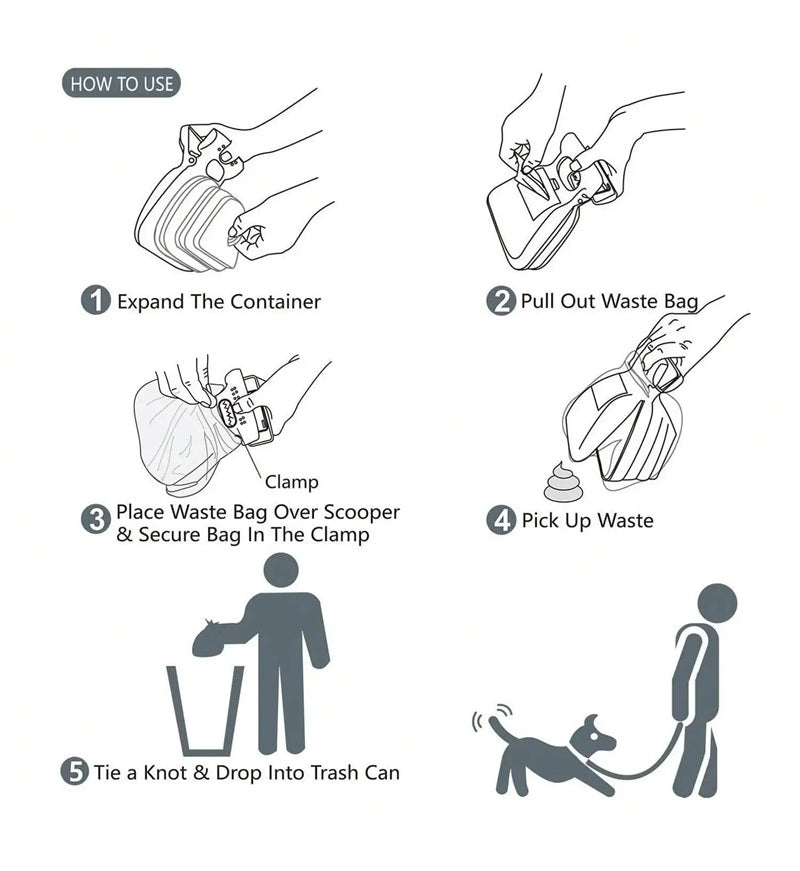 HOW TO USE

1 Expand The Container

2 Pull Out Waste Bag

Clamp

3 Place Waste Bag Over Scooper & Secure Bag In The Clamp

4 Pick Up Waste

5 Tie a Knot & Drop Into Trash Can